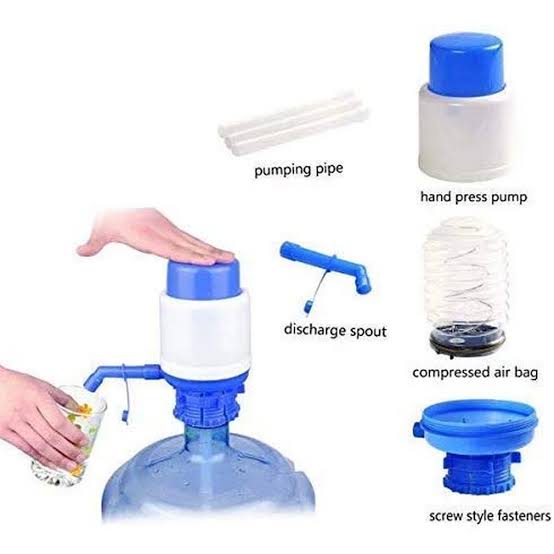 pumping pipe

hand press pump

discharge spout

compressed air bag

screw style fasteners